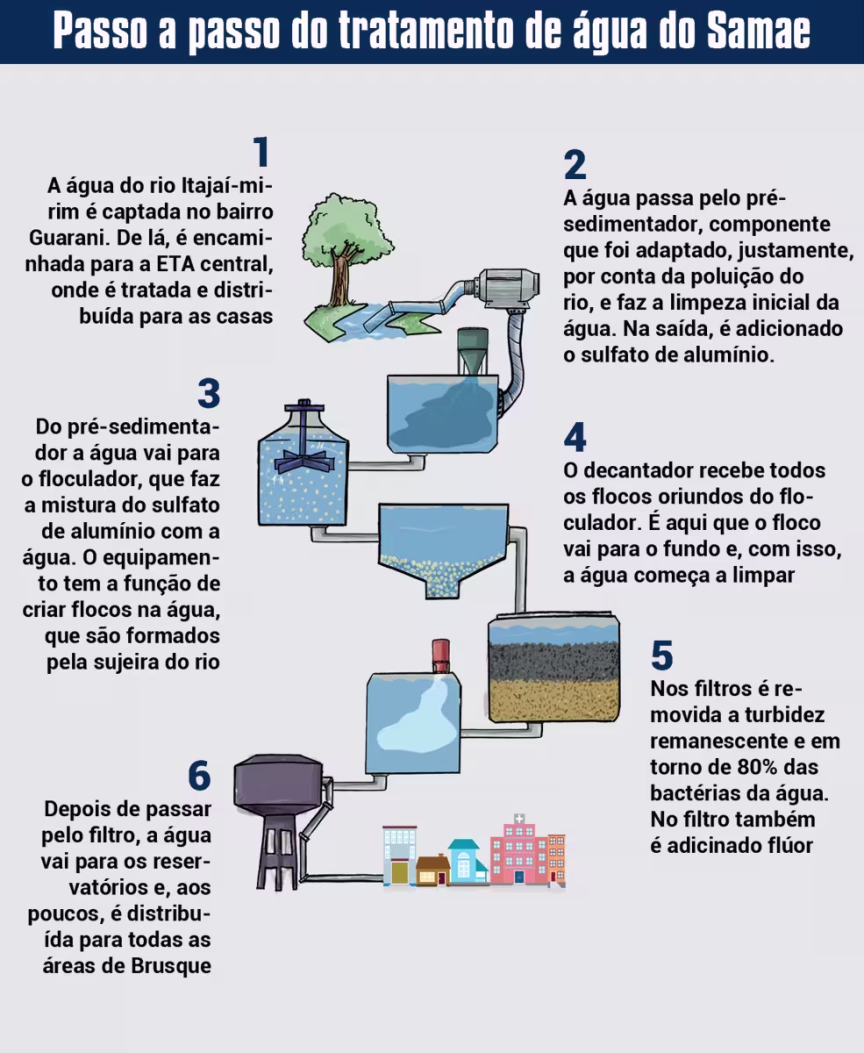 Passo a passo do tratamento de água do Samae

1
A água do rio Itajaí-mirim é captada no bairro Guarani. De lá, é encaminhada para a ETA central, onde é tratada e distribuída para as casas

2
A água passa pelo pré-sedimentador, componente que foi adaptado, justamente, por conta da poluição do rio, e faz a limpeza inicial da água. Na saída, é adicionado o sulfato de alumínio.

3
Do pré-sedimentador a água vai para o floculador, que faz a mistura do sulfato de alumínio com a água. O equipamento tem a função de criar flocos na água, que são formados pela sujeira do rio

4
O decantador recebe todos os flocos oriundos do floculador. É aqui que o floco vai para o fundo e, com isso, a água começa a limpar

5
Nos filtros é removida a turbidez remanescente e em torno de 80% das bactérias da água. No filtro também é adicinado flúor

6
Depois de passar pelo filtro, a água vai para os reservatórios e, aos poucos, é distribuída para todas as áreas de Brusque