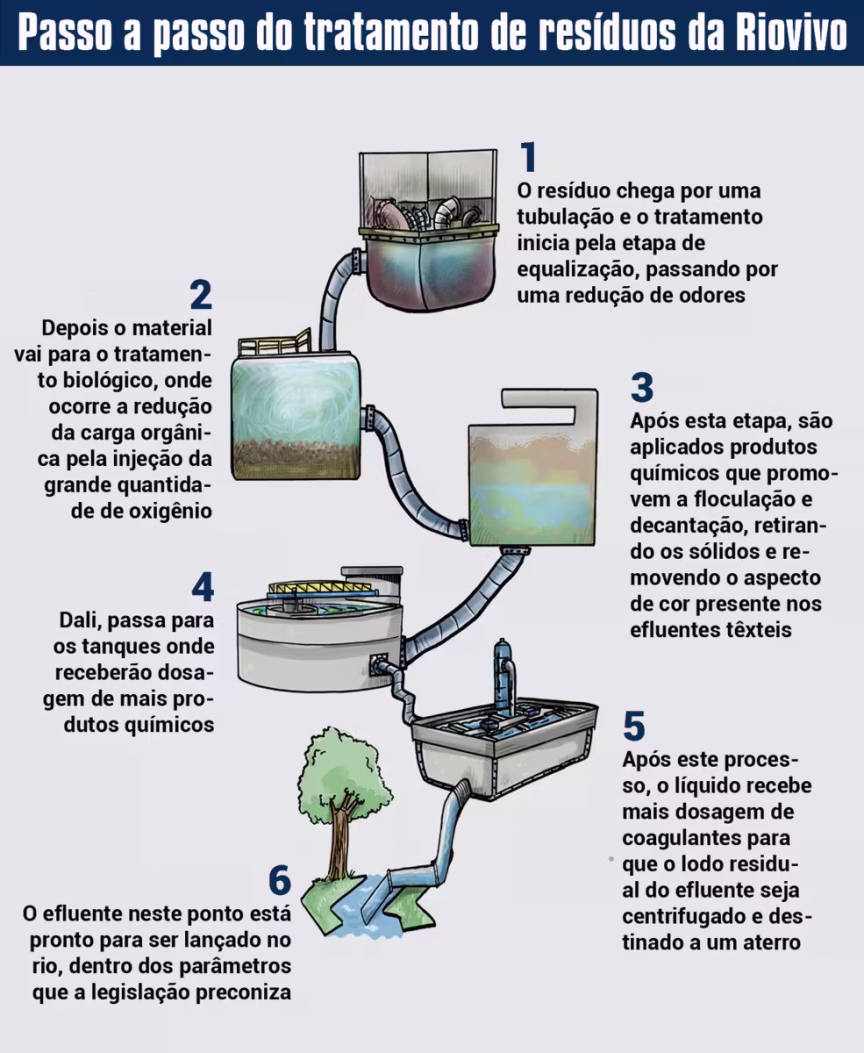 Passo a passo do tratamento de resíduos da Riovivo

1
O resíduo chega por uma tubulação e o tratamento inicia pela etapa de equalização, passando por uma redução de odores

2
Depois o material vai para o tratamento biológico, onde ocorre a redução da carga orgânica pela injeção da grande quantidade de oxigênio

3
Após esta etapa, são aplicados produtos químicos que promovem a floculação e decantação, retirando os sólidos e removendo o aspecto de cor presente nos efluentes têxteis

4
Dali, passa para os tanques onde receberão dosagem de mais produtos químicos

5
Após este processo, o líquido recebe mais dosagem de coagulantes para que o lodo residual do efluente seja centrifugado e destinado a um aterro

6
O efluente neste ponto está pronto para ser lançado no rio, dentro dos parâmetros que a legislação preconiza